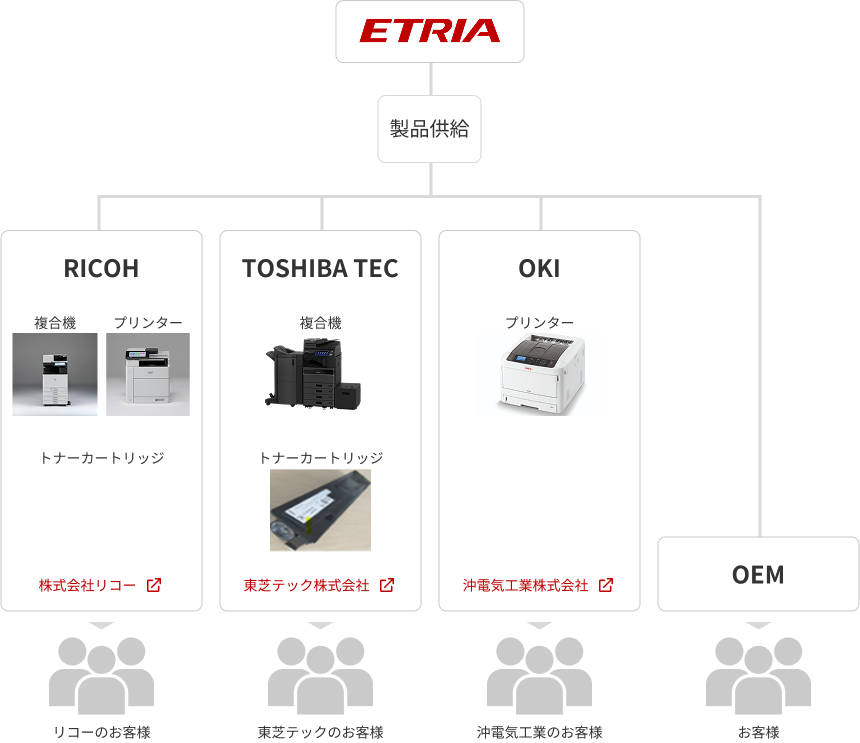 ETRIA

製品供給

RICOH

複合機 プリンター

トナーカートリッジ

株式会社リコー

TOSHIBA TEC

複合機

トナーカートリッジ

東芝テック株式会社

OKI

プリンター

沖電気工業株式会社

OEM

リコーのお客様

東芝テックのお客様

沖電気工業のお客様

お客様